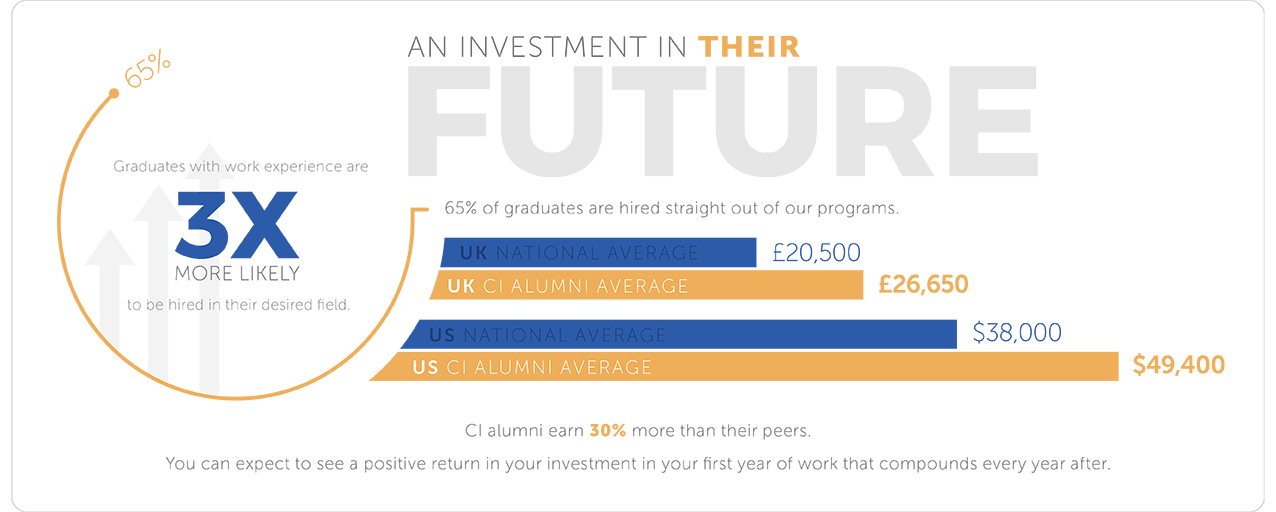 AN INVESTMENT IN THEIR
FUTURE

65%

Graduates with work experience are
3X
MORE LIKELY
to be hired in their desired field.

65% of graduates are hired straight out of our programs.

UK NATIONAL AVERAGE £20,500
UK CI ALUMNI AVERAGE £26,650
US NATIONAL AVERAGE $38,000
US CI ALUMNI AVERAGE $49,400

CI alumni earn 30% more than their peers.

You can expect to see a positive return in your investment in your first year of work that compounds every year after.